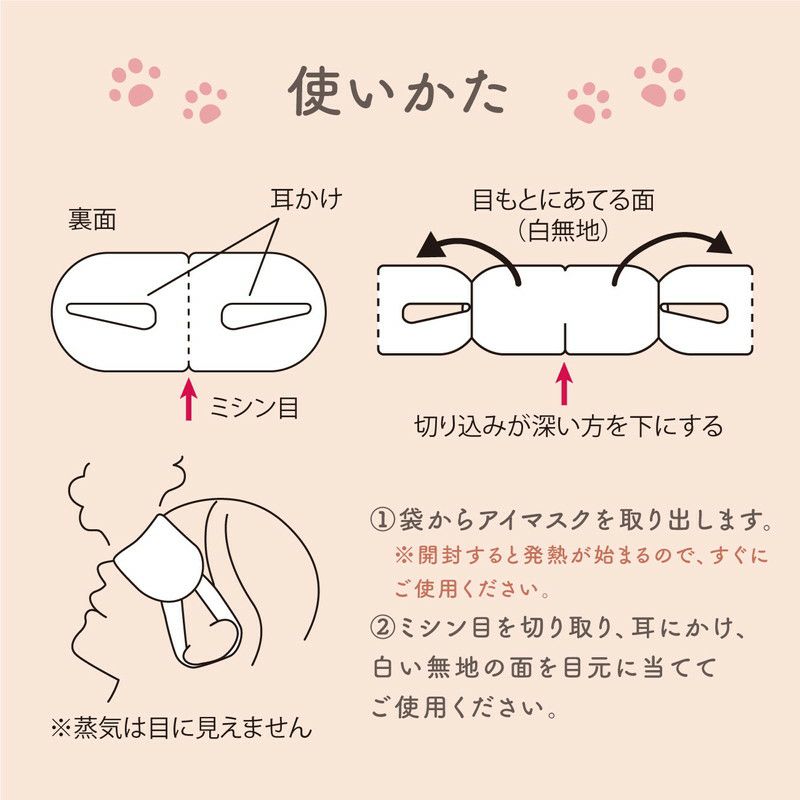 使いかた

裏面

耳かけ

ミシン目

目もとにあてる面
(白無地)

切り込みが深い方を下にする

※蒸気は目に見えません

①袋からアイマスクを取り出します。
※開封すると発熱が始まるので、すぐにご使用ください。

②ミシン目を切り取り、耳にかけ、白い無地の面を目元に当ててご使用ください。