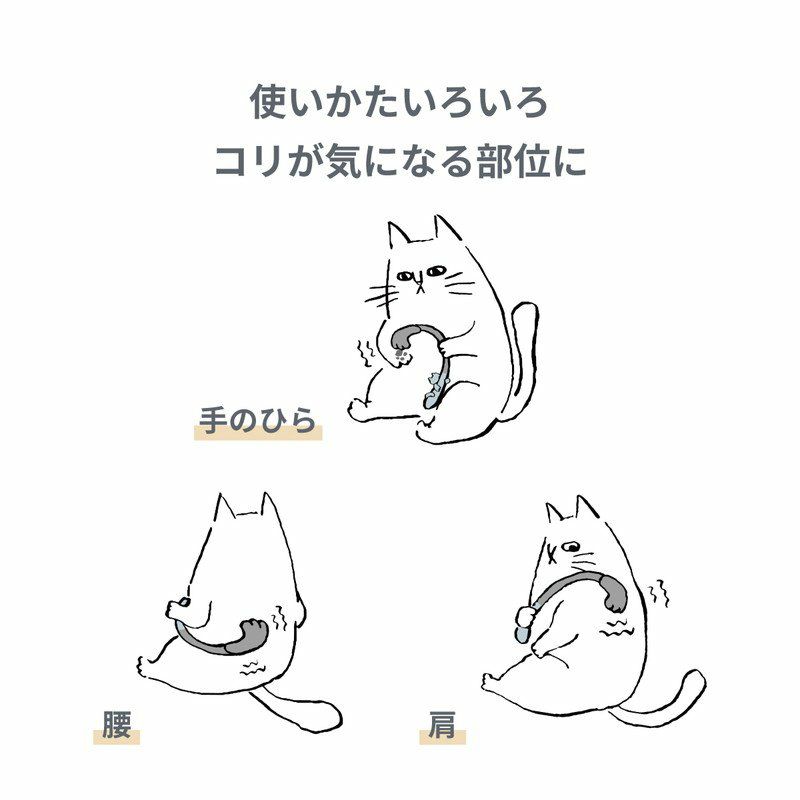 使いかたいろいろ
コリが気になる部位に

手のひら

腰

肩