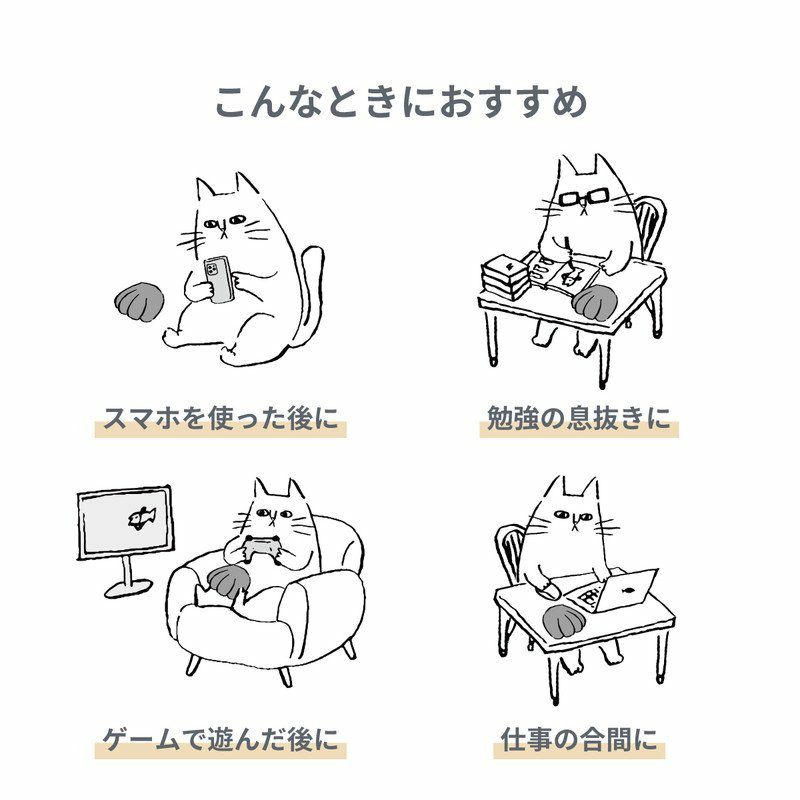 こんなときにおすすめ

スマホを使った後に

勉強の息抜きに

ゲームで遊んだ後に

仕事の合間に