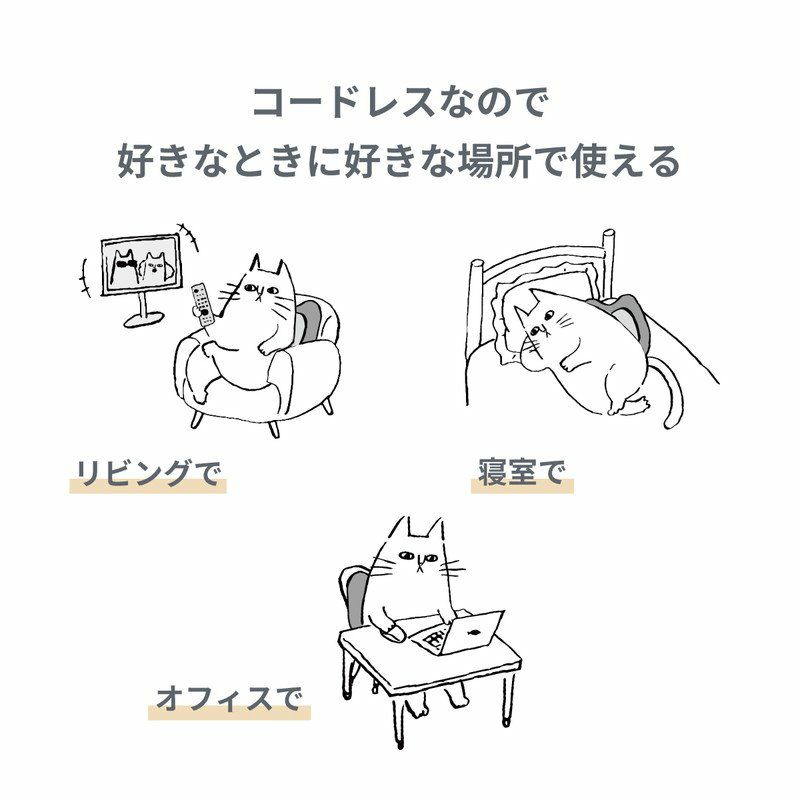 コードレスなので
好きなときに好きな場所で使える

リビングで

寝室で

オフィスで